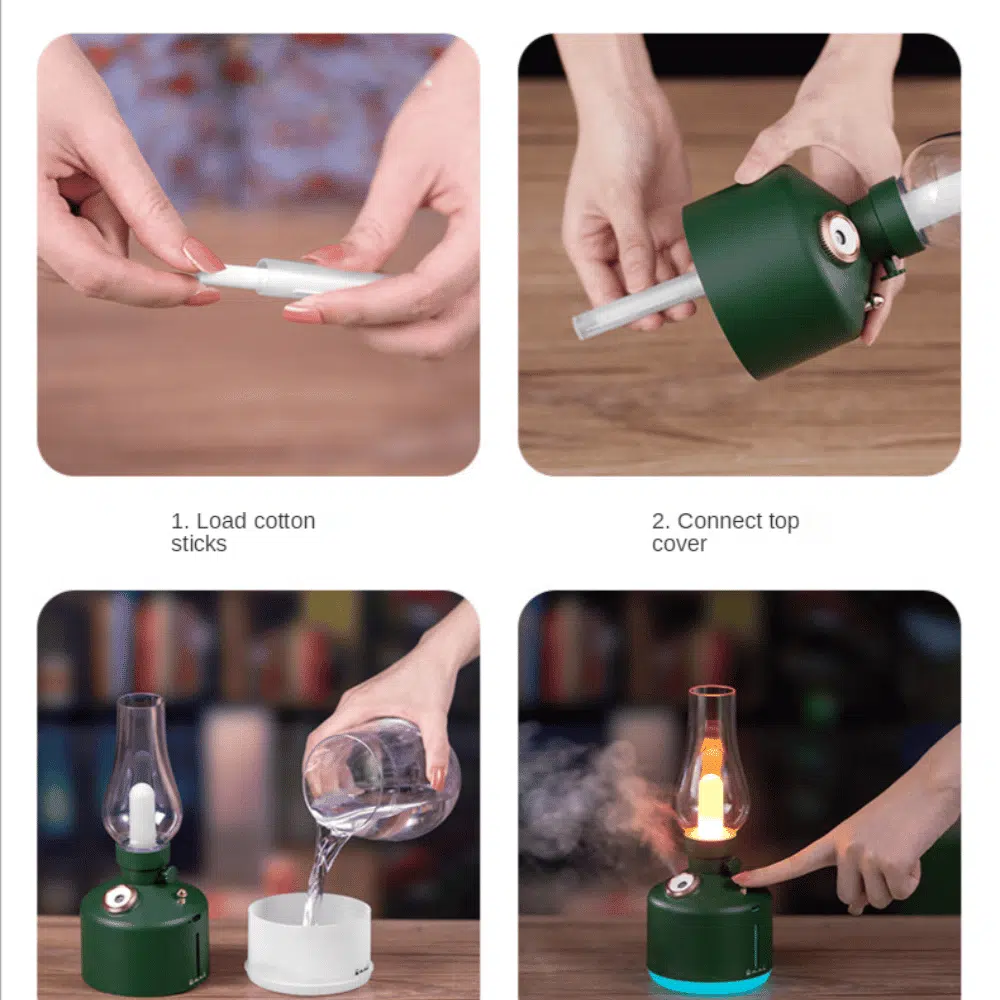 1. Load cotton sticks

2. Connect top cover